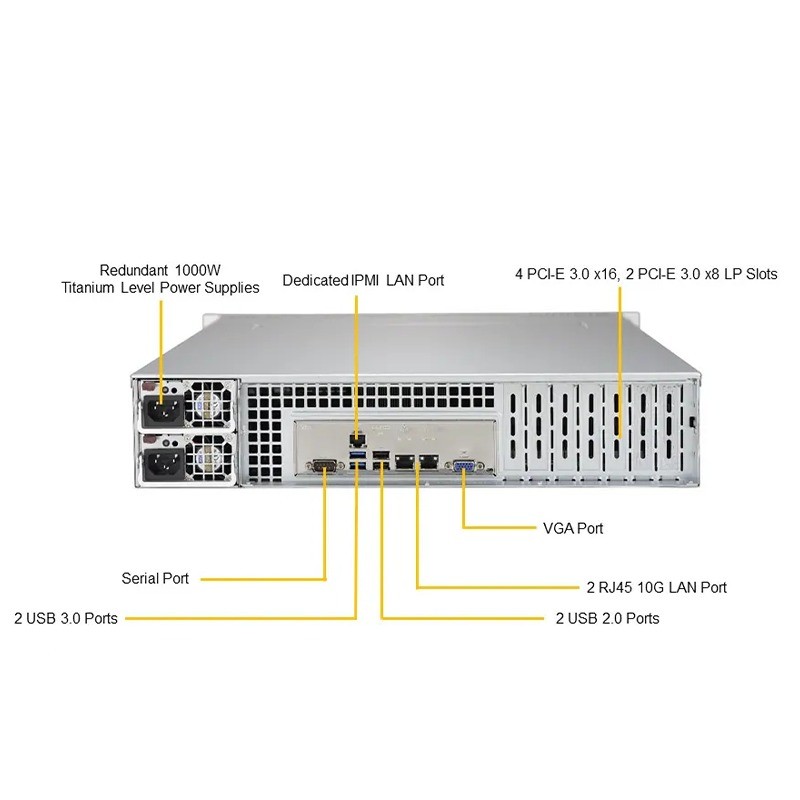 Redundant 1000W
Titanium Level Power Supplies

Dedicated IPMI LAN Port

4 PCI-E 3.0 x16, 2 PCI-E 3.0 x8 LP Slots

VGA Port

Serial Port

2 RJ45 10G LAN Port

2 USB 3.0 Ports

2 USB 2.0 Ports